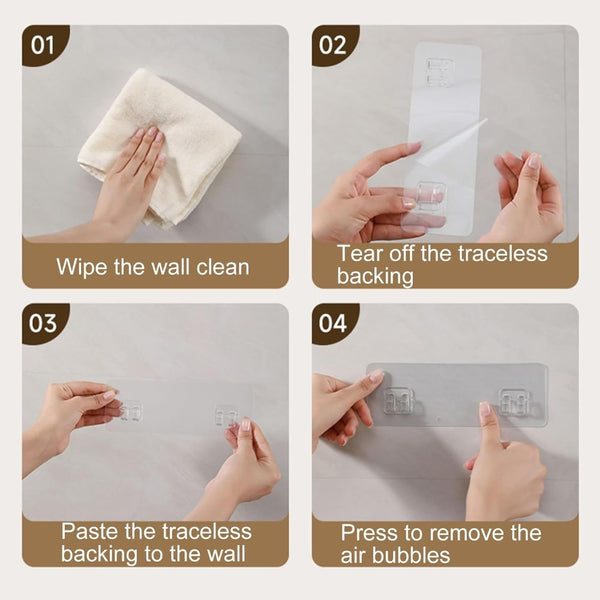 01

Wipe the wall clean

02

Tear off the traceless backing

03

Paste the traceless backing to the wall

04

Press to remove the air bubbles