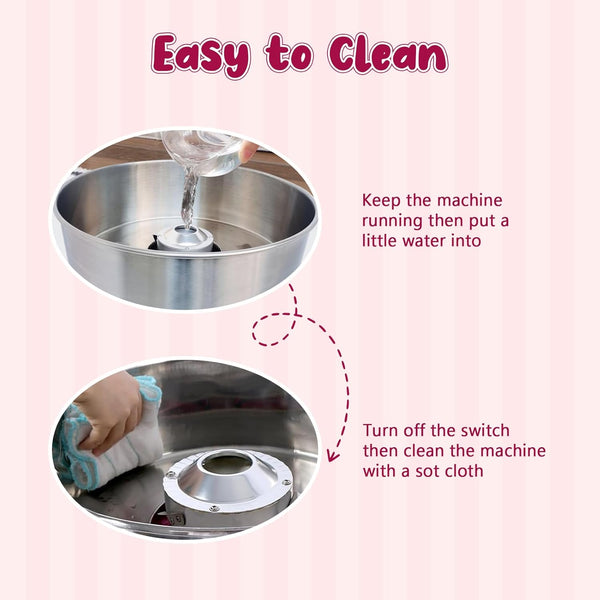 Easy to Clean

Keep the machine running then put a little water into

Turn off the switch then clean the machine with a sot cloth