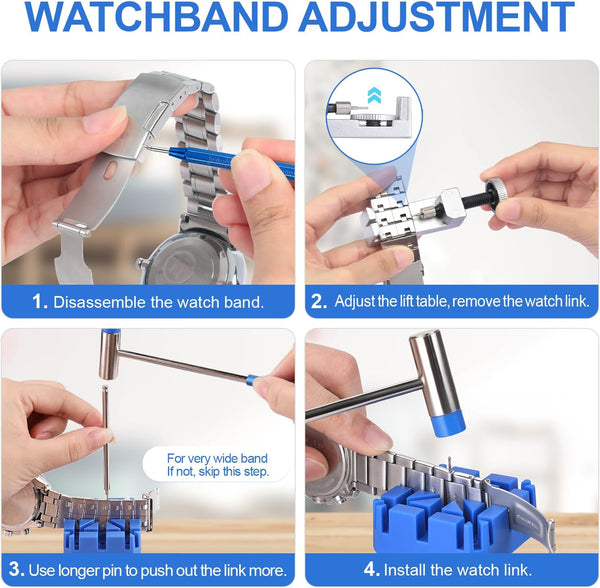 WATCHBAND ADJUSTMENT

1. Disassemble the watch band.

2. Adjust the lift table, remove the watch link.

For very wide band
If not, skip this step.

3. Use longer pin to push out the link more.

4. Install the watch link.