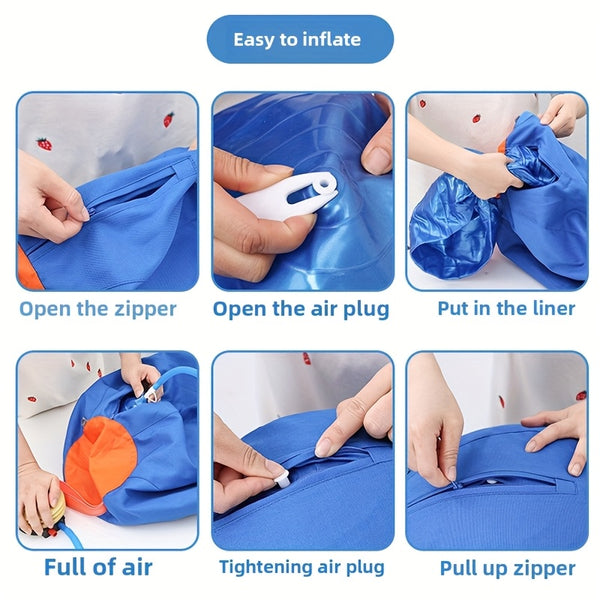 Easy to inflate

Open the zipper

Open the air plug

Put in the liner

Full of air

Tightening air plug

Pull up zipper