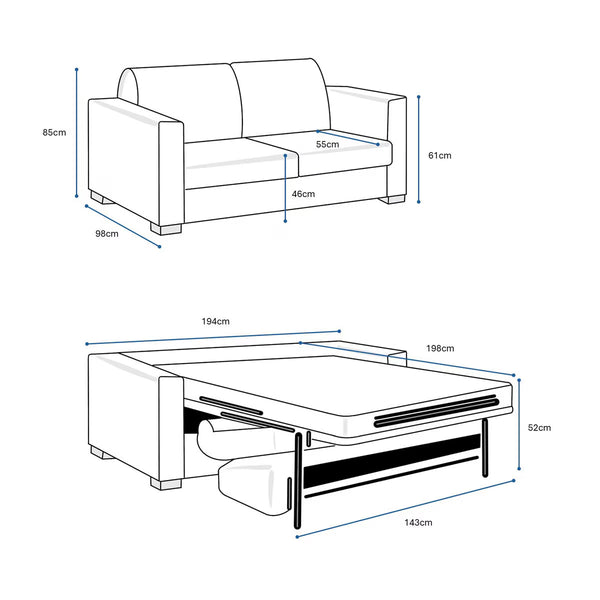 85cm
55cm
61cm
46cm
98cm

194cm
198cm
52cm
143cm