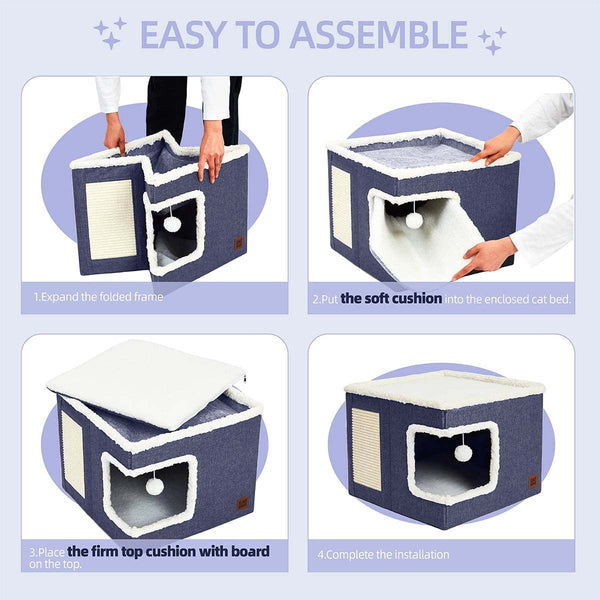 EASY TO ASSEMBLE

1.Expand the folded frame

2.Put the soft cushion into the enclosed cat bed.

3.Place the firm top cushion with board on the top.

4.Complete the installation