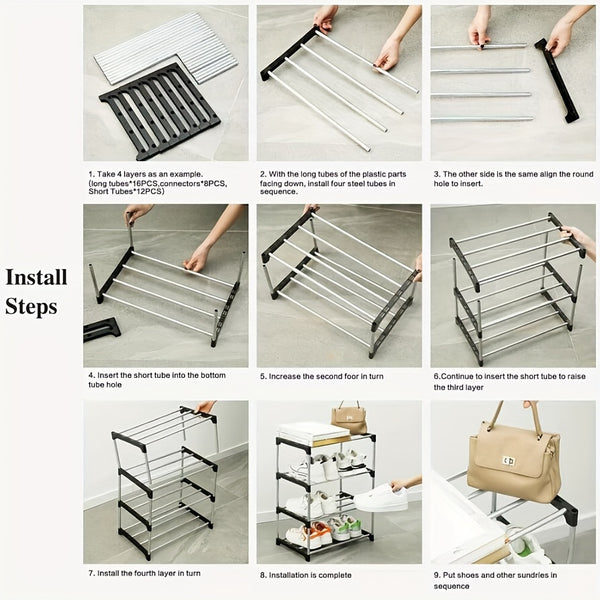 Install Steps

1. Take 4 layers as an example. (long tubes*16PCS,connectors*8PCS, Short Tubes*12PCS)

2. With the long tubes of the plastic parts facing down, install four steel tubes in sequence.

3. The other side is the same align the round hole to insert.

4. Insert the short tube into the bottom tube hole

5. Increase the second foor in turn

6.Continue to insert the short tube to raise the third layer

7. Install the fourth layer in turn

8. Installation is complete

9. Put shoes and other sundries in sequence