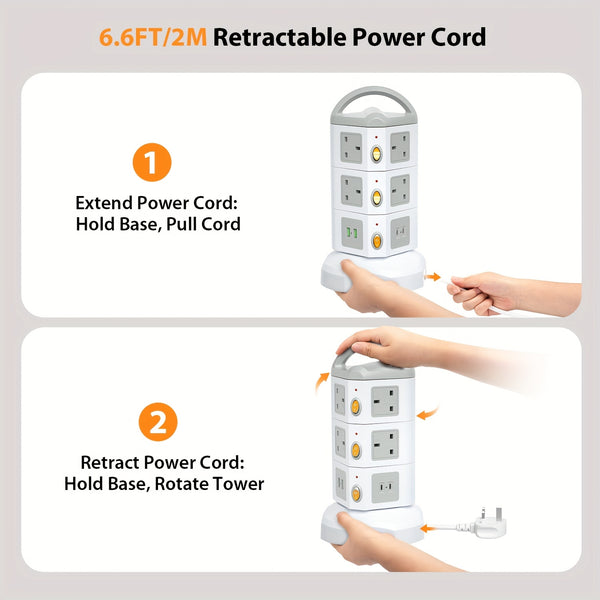 6.6FT/2M Retractable Power Cord

1

Extend Power Cord:
Hold Base, Pull Cord

2

Retract Power Cord:
Hold Base, Rotate Tower