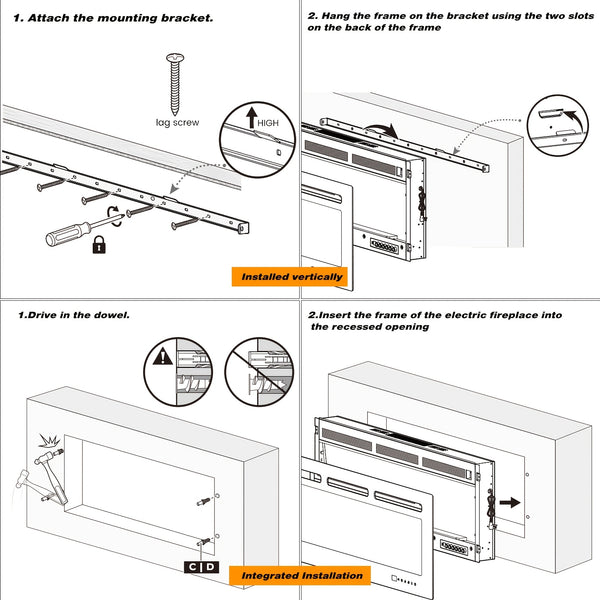 1. Attach the mounting bracket.

lag screw

HIGH

2. Hang the frame on the bracket using the two slots on the back of the frame

Installed vertically

1.Drive in the dowel.

C | D

2.Insert the frame of the electric fireplace into the recessed opening

Integrated Installation