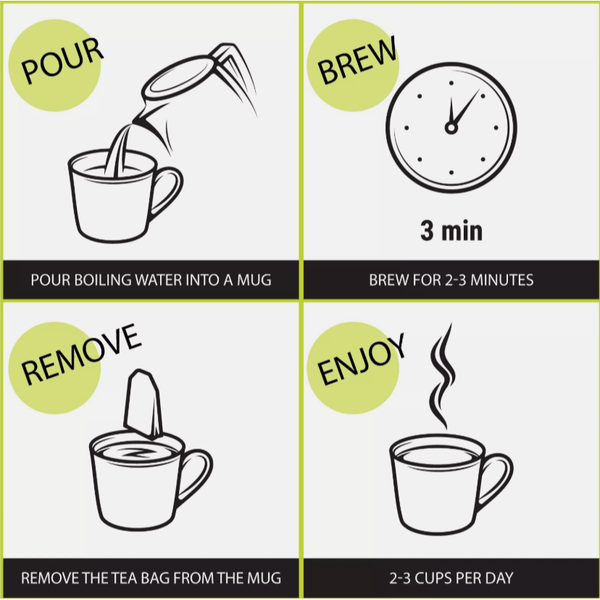 POUR

POUR BOILING WATER INTO A MUG

BREW

3 min

BREW FOR 2-3 MINUTES

REMOVE

REMOVE THE TEA BAG FROM THE MUG

ENJOY

2-3 CUPS PER DAY