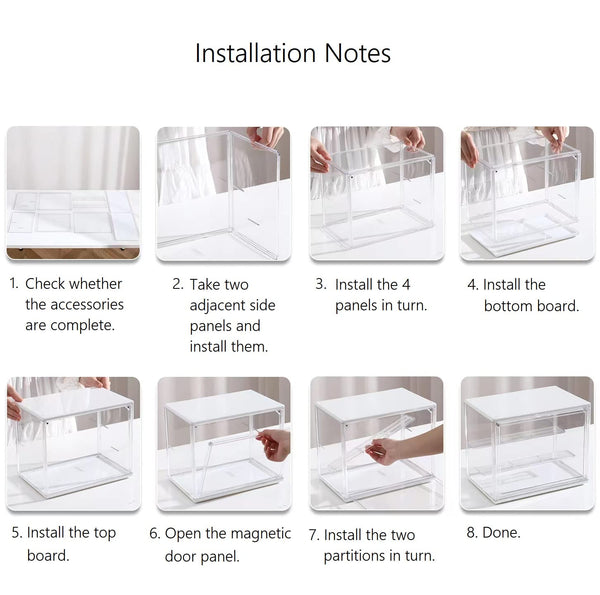 Installation Notes

1. Check whether the accessories are complete.

2. Take two adjacent side panels and install them.

3. Install the 4 panels in turn.

4. Install the bottom board.

5. Install the top board.

6. Open the magnetic door panel.

7. Install the two partitions in turn.

8. Done.