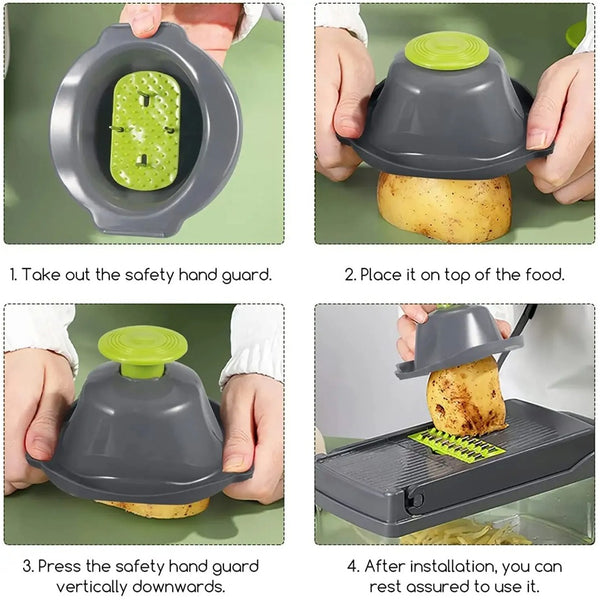 1. Take out the safety hand guard.

2. Place it on top of the food.

3. Press the safety hand guard vertically downwards.

4. After installation, you can rest assured to use it.