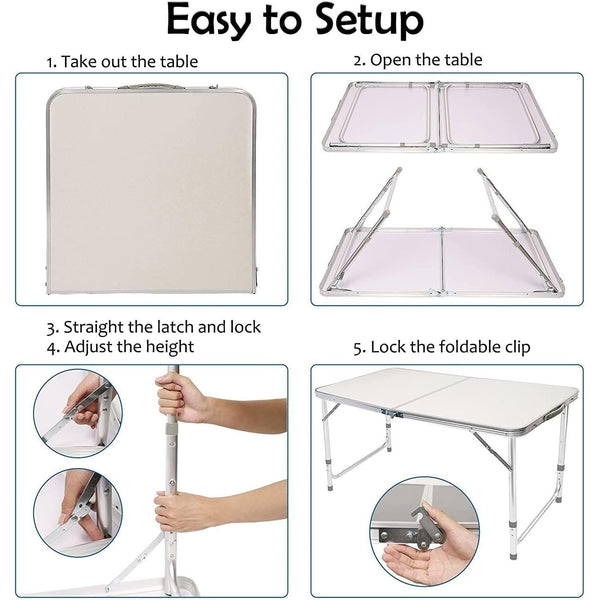 Easy to Setup

1. Take out the table

2. Open the table

3. Straight the latch and lock
4. Adjust the height

5. Lock the foldable clip