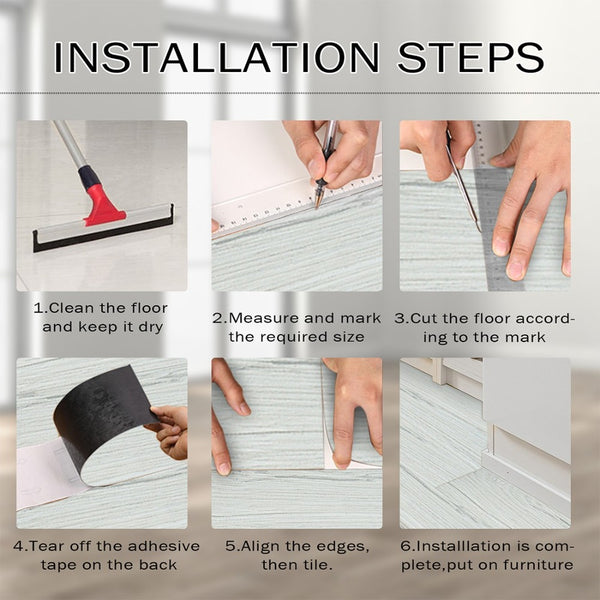 INSTALLATION STEPS

1.Clean the floor and keep it dry

2.Measure and mark the required size

3.Cut the floor according to the mark

4.Tear off the adhesive tape on the back

5.Align the edges, then tile.

6.Installlation is complete,put on furniture