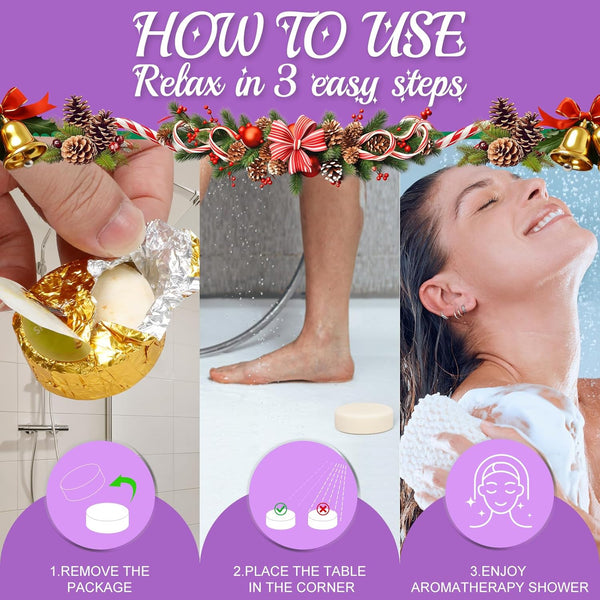 HOW TO USE
Relax in 3 easy steps

1.REMOVE THE PACKAGE

2.PLACE THE TABLE IN THE CORNER

3.ENJOY AROMATHERAPY SHOWER