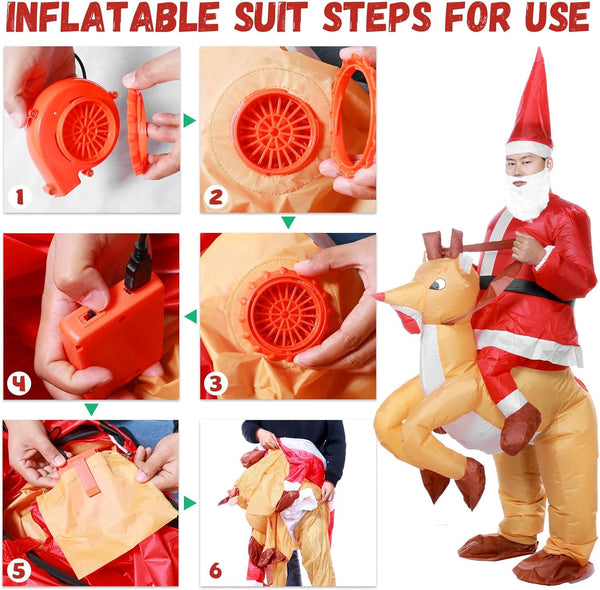 INFLATABLE SUIT STEPS FOR USE

1

2

3

4

5

6