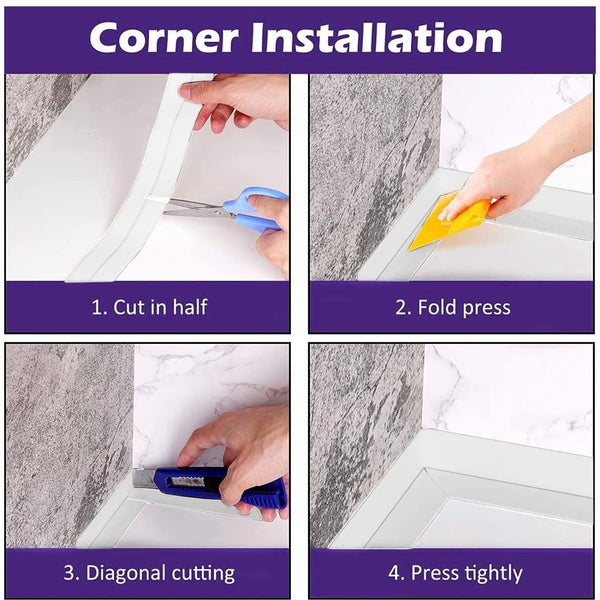 Corner Installation

1. Cut in half

2. Fold press

3. Diagonal cutting

4. Press tightly