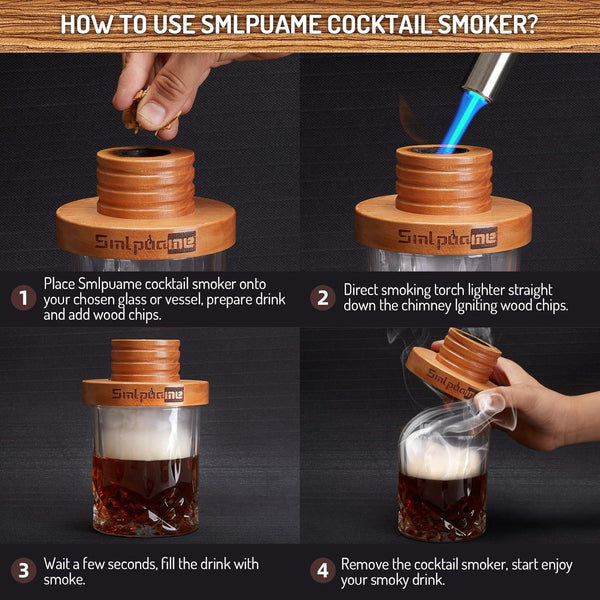 HOW TO USE SMLPUAME COCKTAIL SMOKER?

Smlpuame

Smlpuame

1 Place Smlpuame cocktail smoker onto your chosen glass or vessel, prepare drink and add wood chips.

2 Direct smoking torch lighter straight down the chimney Igniting wood chips.

Smlpuame

Smlpuame

3 Wait a few seconds, fill the drink with smoke.

4 Remove the cocktail smoker, start enjoy your smoky drink.