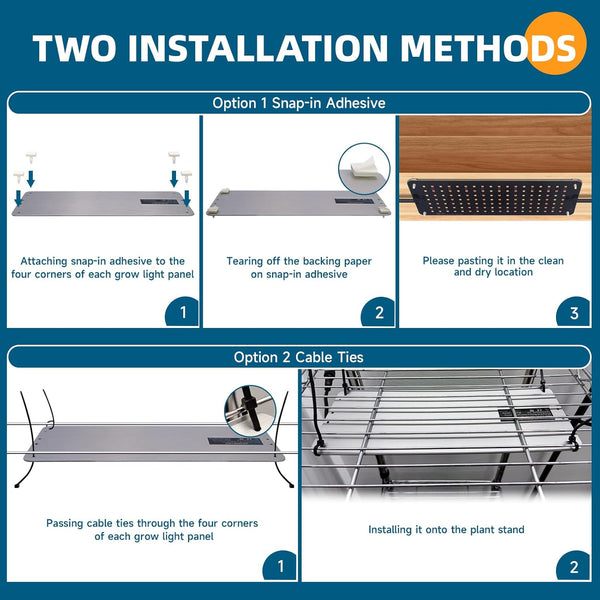 TWO INSTALLATION METHODS

Option 1 Snap-in Adhesive

Attaching snap-in adhesive to the four corners of each grow light panel

1

Tearing off the backing paper on snap-in adhesive

2

Please pasting it in the clean and dry location

3

Option 2 Cable Ties

Passing cable ties through the four corners of each grow light panel

1

Installing it onto the plant stand

2