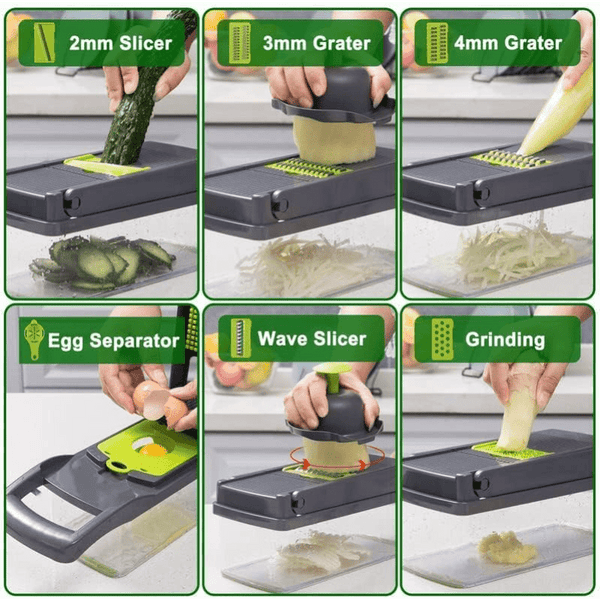 2mm Slicer

3mm Grater

4mm Grater

Egg Separator

Wave Slicer

Grinding