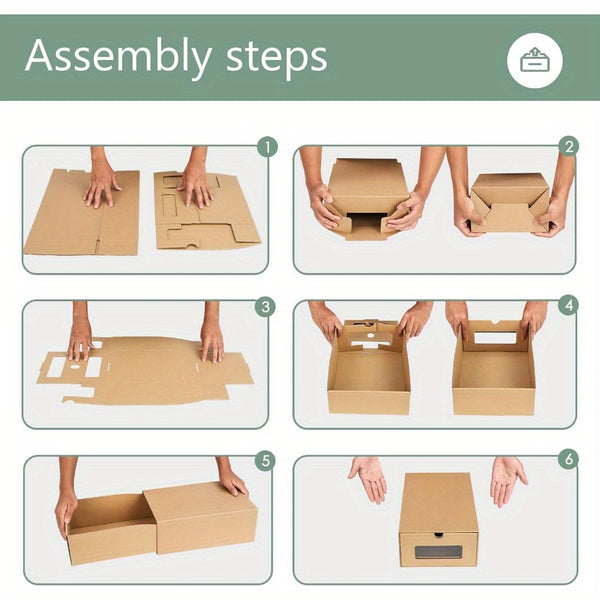 Assembly steps

1

2

3

4

5

6