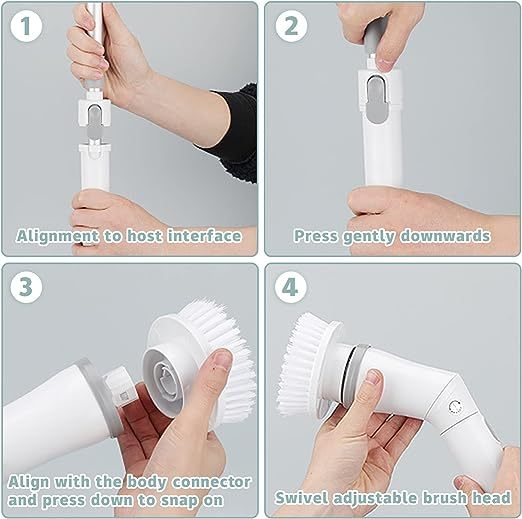 1

Alignment to host interface

2

Press gently downwards

3

Align with the body connector and press down to snap on

4

Swivel adjustable brush head