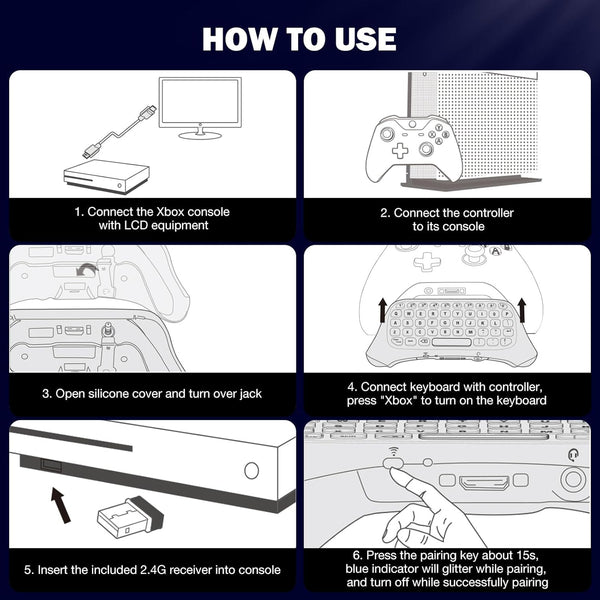 HOW TO USE

1. Connect the Xbox console with LCD equipment

2. Connect the controller to its console

3. Open silicone cover and turn over jack

4. Connect keyboard with controller, press "Xbox" to turn on the keyboard

5. Insert the included 2.4G receiver into console

6. Press the pairing key about 15s, blue indicator will glitter while pairing, and turn off while successfully pairing