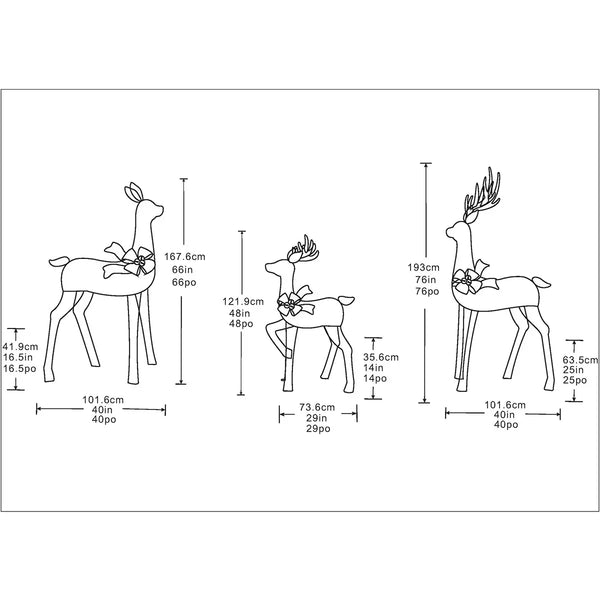 167.6cm
66in
66po

41.9cm
16.5in
16.5po

101.6cm
40in
40po

121.9cm
48in
48po

35.6cm
14in
14po

73.6cm
29in
29po

193cm
76in
76po

63.5cm
25in
25po

101.6cm
40in
40po