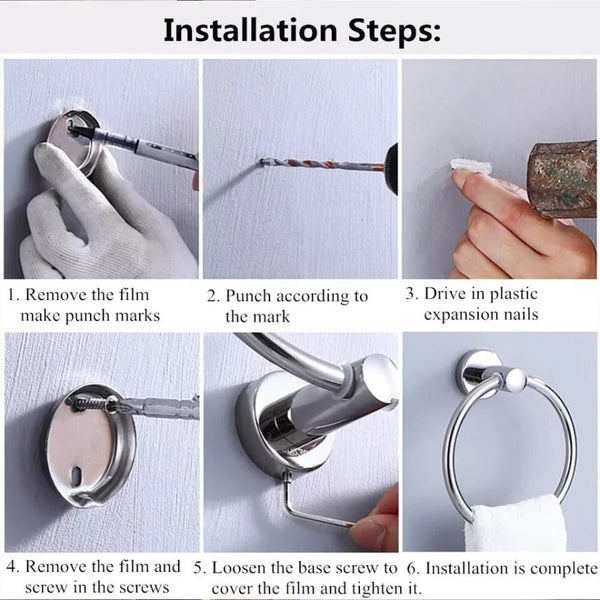 Installation Steps:

1. Remove the film make punch marks

2. Punch according to the mark

3. Drive in plastic expansion nails

4. Remove the film and screw in the screws

5. Loosen the base screw to cover the film and tighten it.

6. Installation is complete