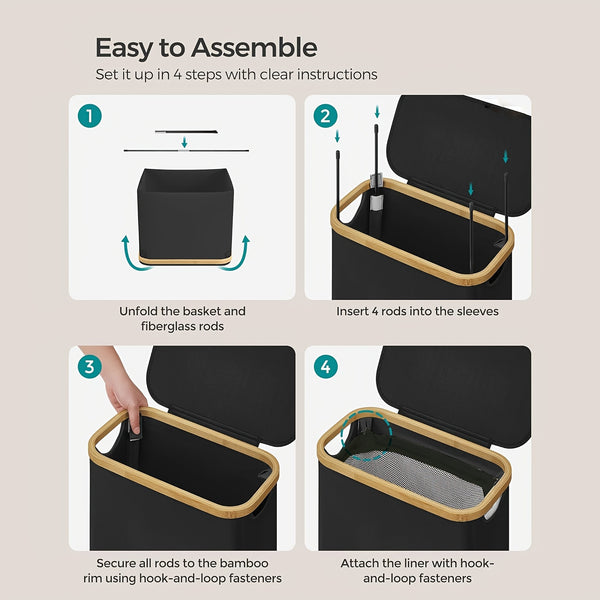 Easy to Assemble

Set it up in 4 steps with clear instructions

1

Unfold the basket and fiberglass rods

2

Insert 4 rods into the sleeves

3

Secure all rods to the bamboo rim using hook-and-loop fasteners

4

Attach the liner with hook-and-loop fasteners