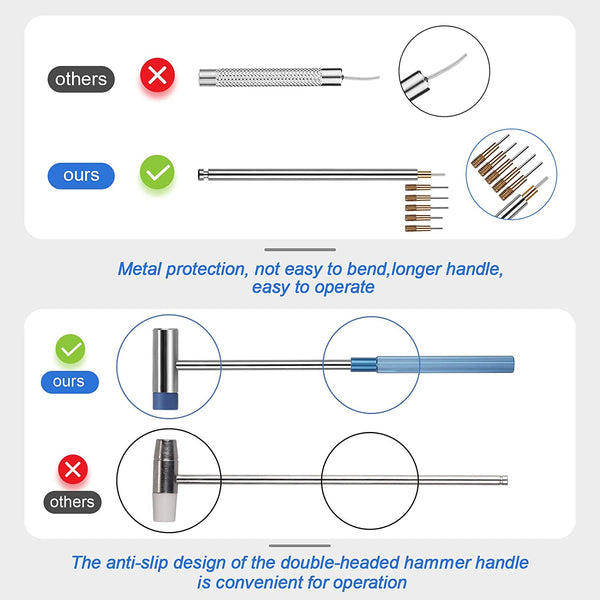 others

ours

Metal protection, not easy to bend,longer handle, easy to operate

ours

others

The anti-slip design of the double-headed hammer handle is convenient for operation