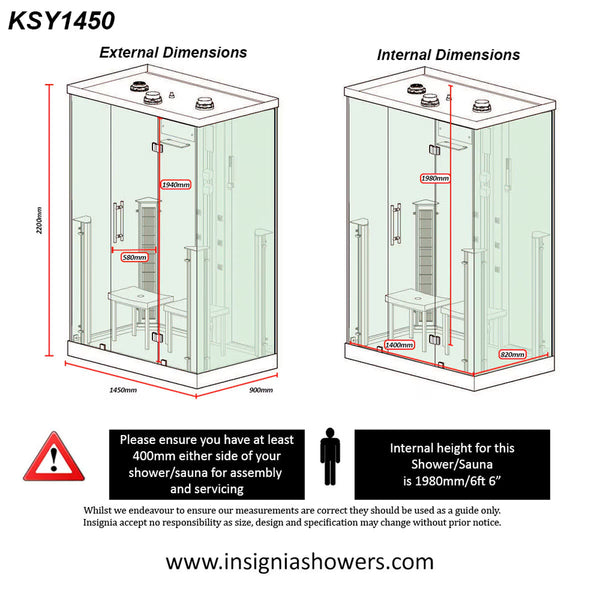 KSY1450

External Dimensions

2200mm

1940mm

580mm

1450mm

900mm

Internal Dimensions

1980mm

1400mm

820mm

Please ensure you have at least 400mm either side of your shower/sauna for assembly and servicing

Internal height for this Shower/Sauna is 1980mm/6ft 6"

Whilst we endeavour to ensure our measurements are correct they should be used as a guide only. Insignia accept no responsibility as size, design and specification may change without prior notice.

www.insigniashowers.com