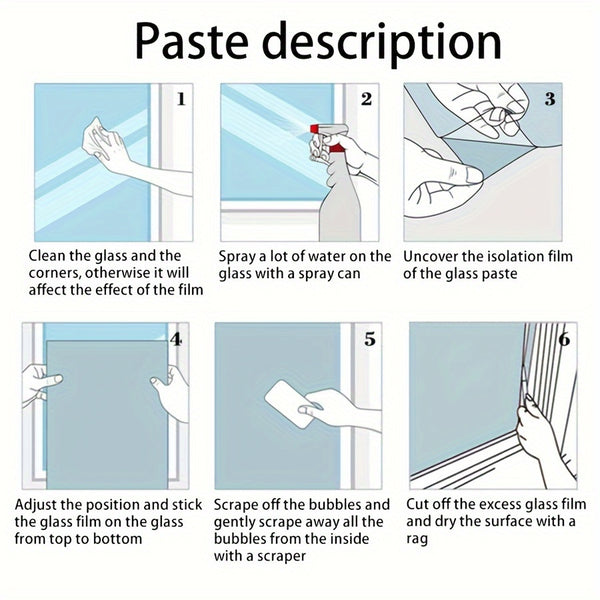 Paste description

1

Clean the glass and the corners, otherwise it will affect the effect of the film

2

Spray a lot of water on the glass with a spray can

3

Uncover the isolation film of the glass paste

4

Adjust the position and stick the glass film on the glass from top to bottom

5

Scrape off the bubbles and gently scrape away all the bubbles from the inside with a scraper

6

Cut off the excess glass film and dry the surface with a rag