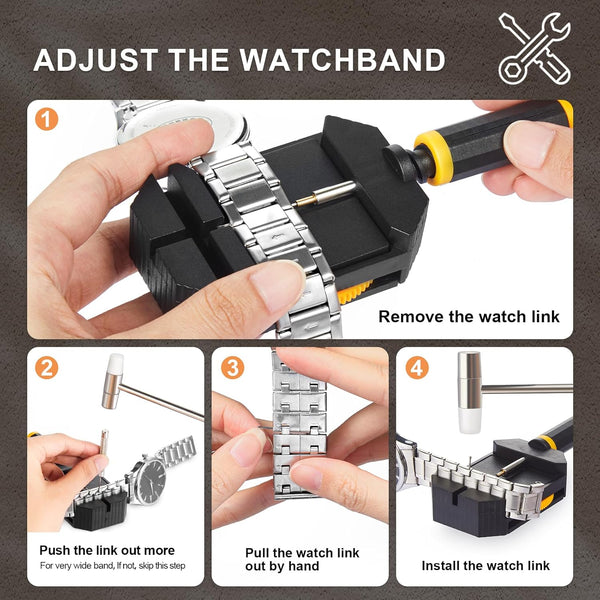 ADJUST THE WATCHBAND

1

Remove the watch link

2

Push the link out more

For very wide band, If not, skip this step

3

Pull the watch link out by hand

4

Install the watch link