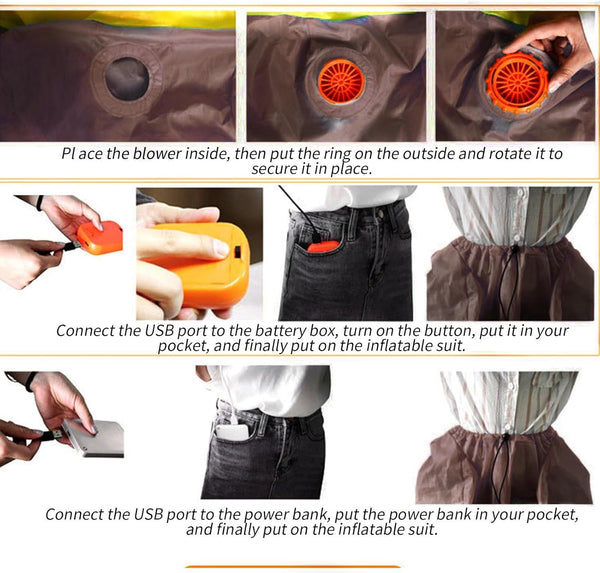 Pl ace the blower inside, then put the ring on the outside and rotate it to secure it in place.

Connect the USB port to the battery box, turn on the button, put it in your pocket, and finally put on the inflatable suit.

Connect the USB port to the power bank, put the power bank in your pocket, and finally put on the inflatable suit.