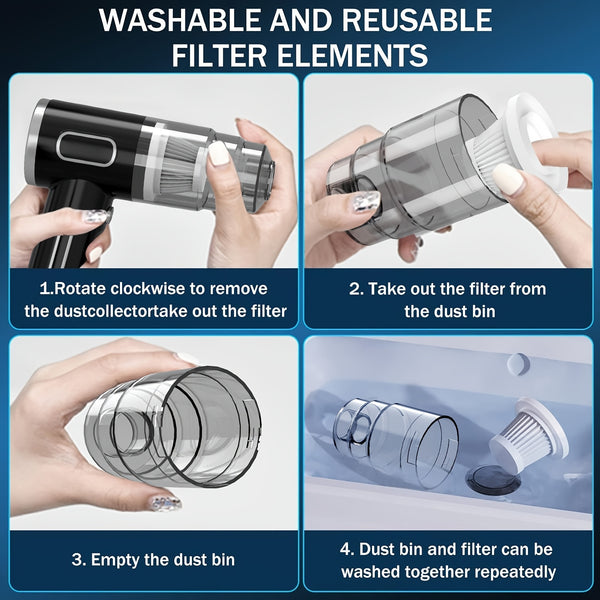 WASHABLE AND REUSABLE FILTER ELEMENTS

1.Rotate clockwise to remove the dustcollectortake out the filter

2. Take out the filter from the dust bin

3. Empty the dust bin

4. Dust bin and filter can be washed together repeatedly