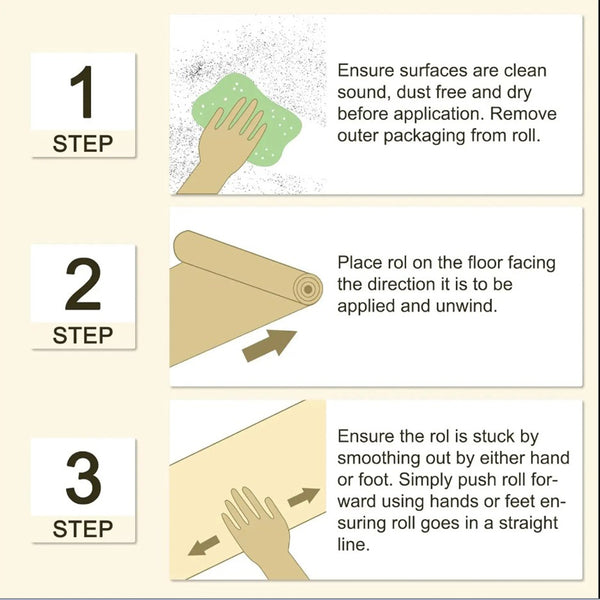 1
STEP

Ensure surfaces are clean sound, dust free and dry before application. Remove outer packaging from roll.

2
STEP

Place rol on the floor facing the direction it is to be applied and unwind.

3
STEP

Ensure the rol is stuck by smoothing out by either hand or foot. Simply push roll forward using hands or feet ensuring roll goes in a straight line.