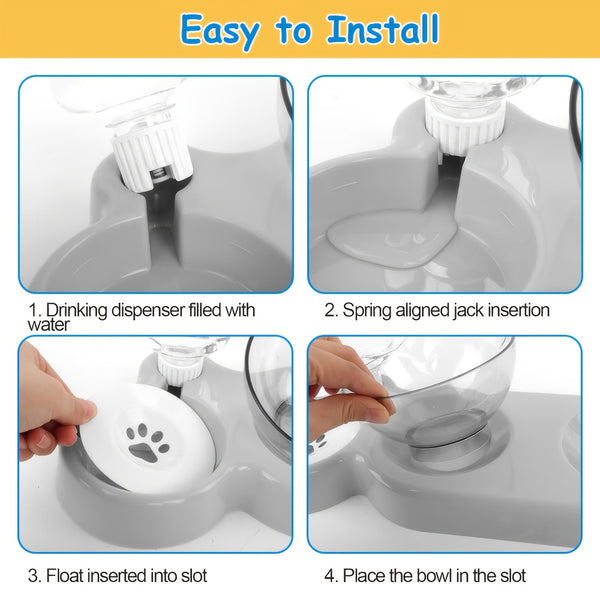 Easy to Install

1. Drinking dispenser filled with water

2. Spring aligned jack insertion

3. Float inserted into slot

4. Place the bowl in the slot