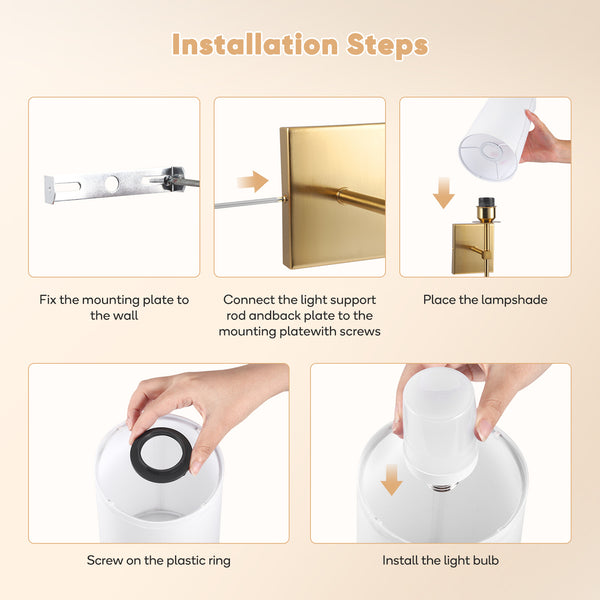 Installation Steps

Fix the mounting plate to the wall

Connect the light support rod andback plate to the mounting platewith screws

Place the lampshade

Screw on the plastic ring

Install the light bulb