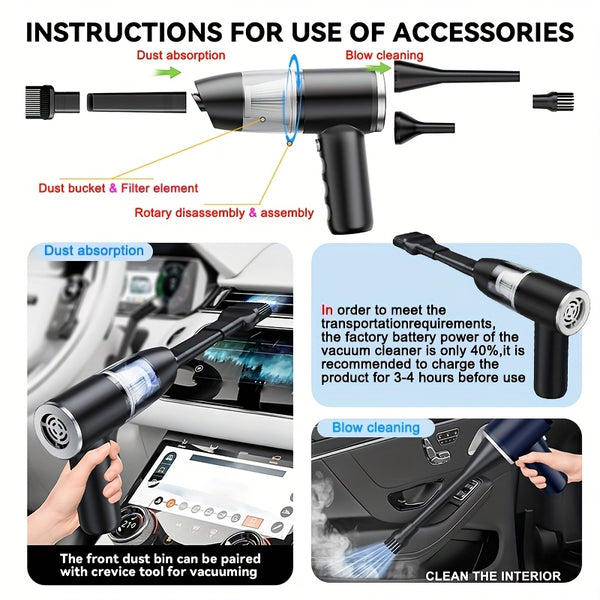 INSTRUCTIONS FOR USE OF ACCESSORIES

Dust absorption

Blow cleaning

Dust bucket & Filter element

Rotary disassembly & assembly

Dust absorption

In order to meet the transportationrequirements, the factory battery power of the vacuum cleaner is only 40%,it is recommended to charge the product for 3-4 hours before use

Blow cleaning

The front dust bin can be paired with crevice tool for vacuuming

CLEAN THE INTERIOR