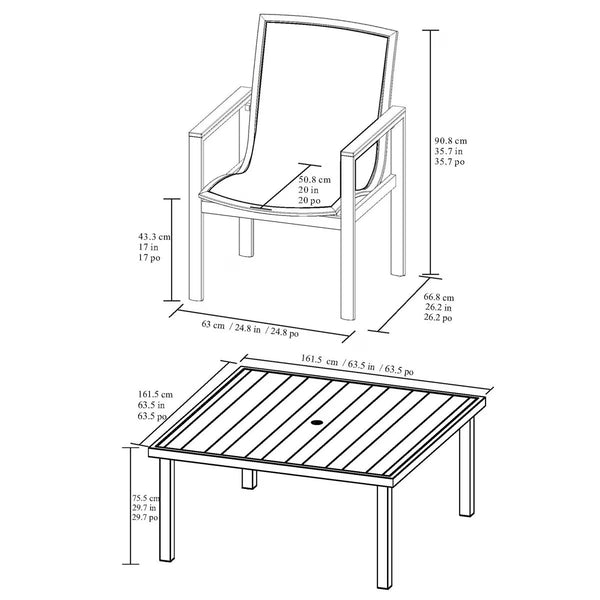 90.8 cm
35.7 in
35.7 po

50.8 cm
20 in
20 po

43.3 cm
17 in
17 po

66.8 cm
26.2 in
26.2 po

63 cm / 24.8 in / 24.8 po

161.5 cm / 63.5 in / 63.5 po

161.5 cm
63.5 in
63.5 po

75.5 cm
29.7 in
29.7 po