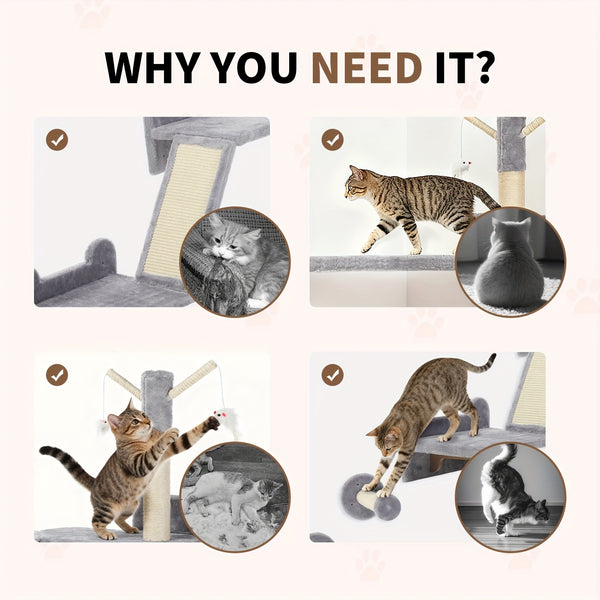 WHY YOU NEED IT?