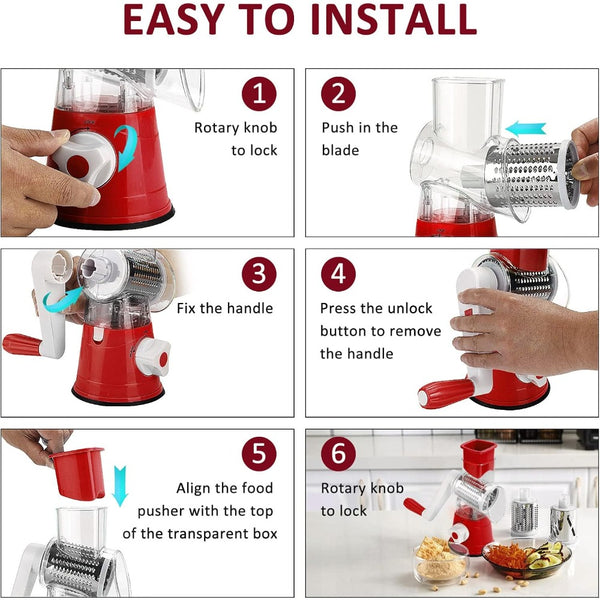 EASY TO INSTALL

1
Rotary knob to lock

2
Push in the blade

3
Fix the handle

4
Press the unlock button to remove the handle

5
Align the food pusher with the top of the transparent box

6
Rotary knob to lock