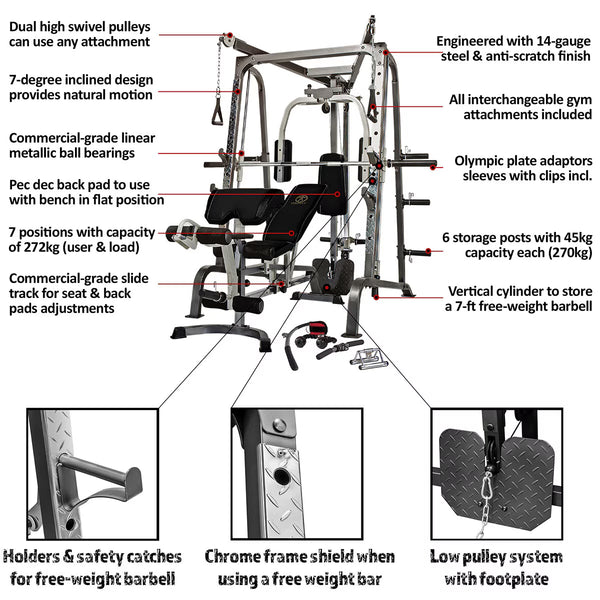 Dual high swivel pulleys can use any attachment

7-degree inclined design provides natural motion

Commercial-grade linear metallic ball bearings

Pec dec back pad to use with bench in flat position

7 positions with capacity of 272kg (user & load)

Commercial-grade slide track for seat & back pads adjustments

Engineered with 14-gauge steel & anti-scratch finish

All interchangeable gym attachments included

Olympic plate adaptors sleeves with clips incl.

6 storage posts with 45kg capacity each (270kg)

Vertical cylinder to store a 7-ft free-weight barbell

Holders & safety catches for free-weight barbell

Chrome frame shield when using a free weight bar

Low pulley system with footplate