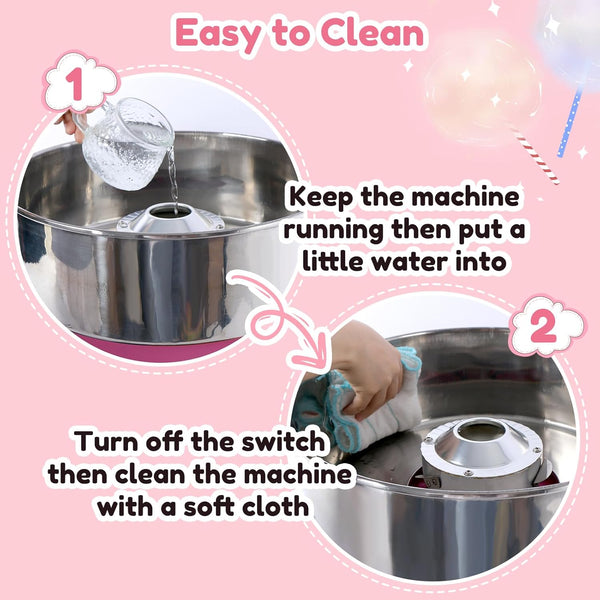 Easy to Clean

1

Keep the machine running then put a little water into

2

Turn off the switch then clean the machine with a soft cloth