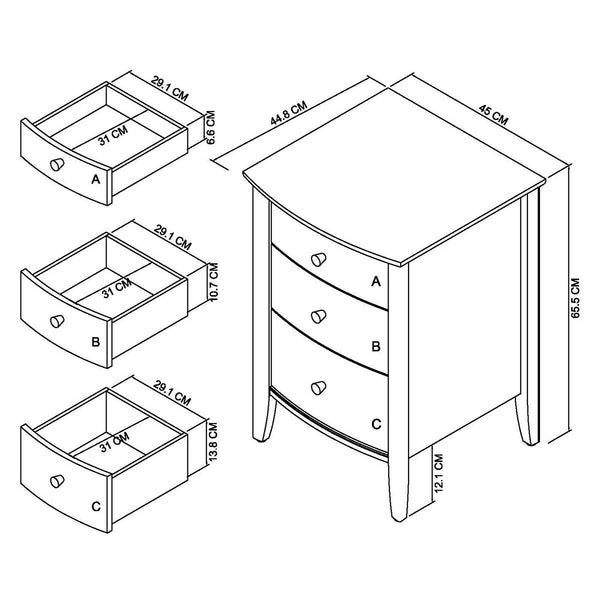 29.1 CM
6.6 CM
31 CM
A

29.1 CM
10.7 CM
31 CM
B

29.1 CM
13.8 CM
31 CM
C

44.8 CM
45 CM
65.5 CM
A
B
C
12.1 CM