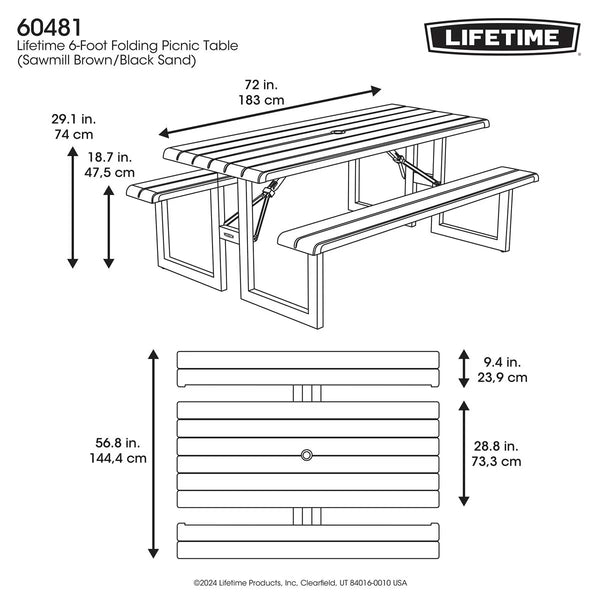 60481
Lifetime 6-Foot Folding Picnic Table
(Sawmill Brown/Black Sand)

LIFETIME

72 in.
183 cm

29.1 in.
74 cm

18.7 in.
47,5 cm

9.4 in.
23,9 cm

56.8 in.
144,4 cm

28.8 in.
73,3 cm

©2024 Lifetime Products, Inc. Clearfield, UT 84016-0010 USA