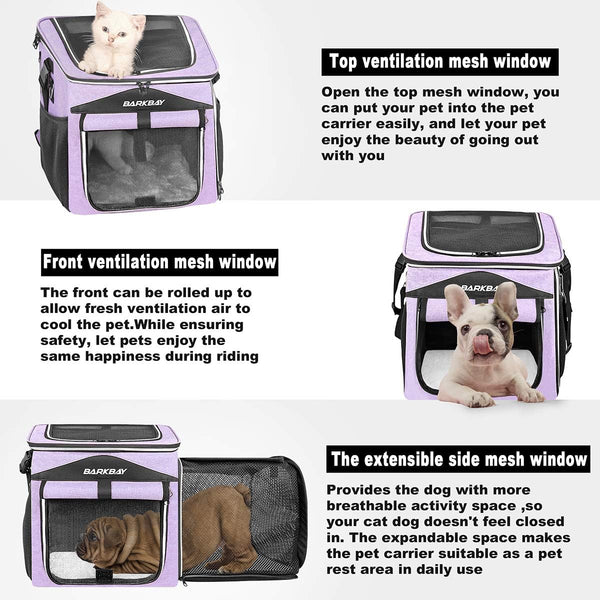 BARKBAY

Top ventilation mesh window

Open the top mesh window, you can put your pet into the pet carrier easily, and let your pet enjoy the beauty of going out with you

Front ventilation mesh window

The front can be rolled up to allow fresh ventilation air to cool the pet.While ensuring safety, let pets enjoy the same happiness during riding

BARKBA

BARKBAY

The extensible side mesh window

Provides the dog with more breathable activity space ,so your cat dog doesn't feel closed in. The expandable space makes the pet carrier suitable as a pet rest area in daily use